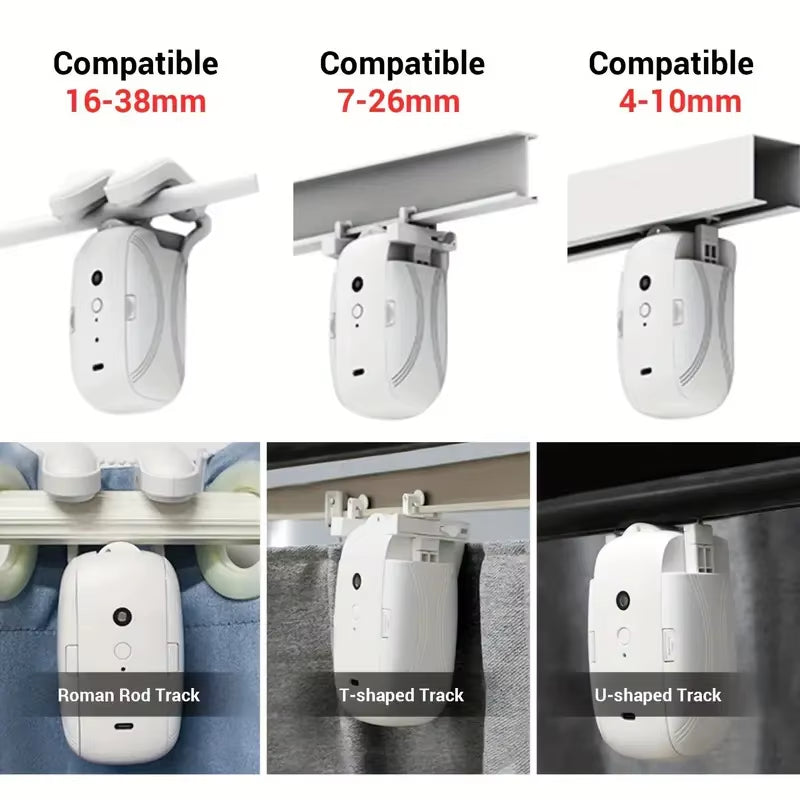 Compatible
16-38mm

Compatible
7-26mm

Compatible
4-10mm

Roman Rod Track

T-shaped Track

U-shaped Track